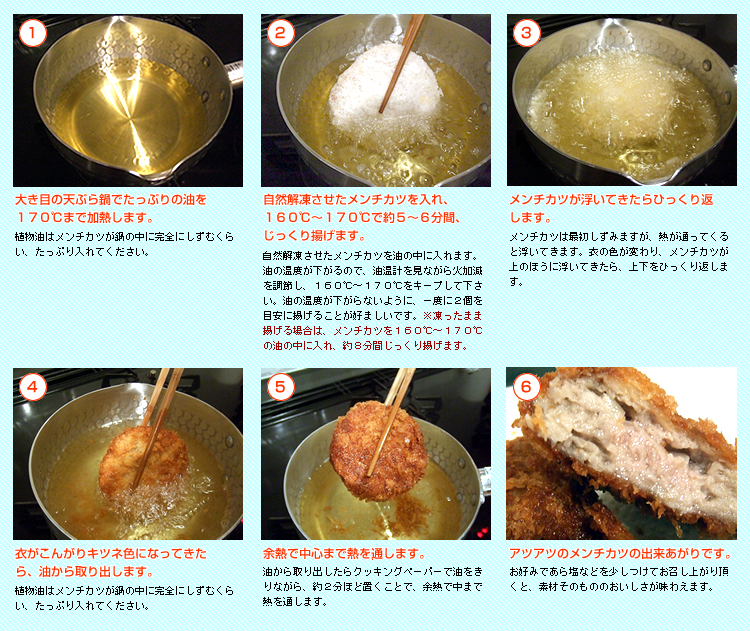 1

大き目の天ぷら鍋でたっぷりの油を１７０℃まで加熱します。

植物油はメンチカツが鍋の中に完全にしずむくらい、たっぷり入れてください。

2

自然解凍させたメンチカツを入れ、１６０℃～１７０℃で約５～６分間、じっくり揚げます。

自然解凍させたメンチカツを油の中に入れます。油の温度が下がるので、油温計を見ながら火加減を調節し、１６０℃～１７０℃をキープして下さい。油の温度が下がらないように、一度に２個を目安に揚げることが好ましいです。※凍ったまま揚げる場合は、メンチカツを１６０℃～１７０℃の油の中に入れ、約８分間じっくり揚げます。

3

メンチカツが浮いてきたらひっくり返します。

メンチカツは最初しずみますが、熱が通ってくると浮いてきます。衣の色が変わり、メンチカツが上のほうに浮いてきたら、上下をひっくり返します。

4

衣がこんがりキツネ色になってきたら、油から取り出します。

植物油はメンチカツが鍋の中に完全にしずむくらい、たっぷり入れてください。

5

余熱で中心まで熱を通します。

油から取り出したらクッキングペーパーで油をきりながら、約２分ほど置くことで、余熱で中まで熱を通します。

6

アツアツのメンチカツの出来あがりです。

お好みであら塩などを少しつけてお召し上がり頂くと、素材そのもののおいしさが味わえます。